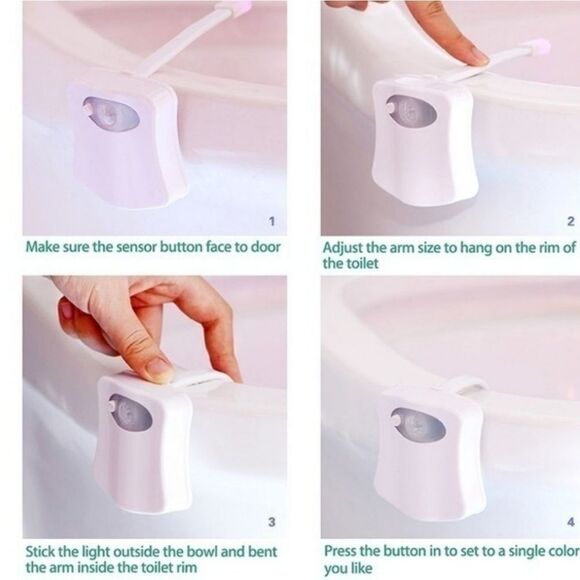 1

Make sure the sensor button face to door

2

Adjust the arm size to hang on the rim of the toilet

3

Stick the light outside the bowl and bent the arm inside the toilet rim

4

Press the button in to set to a single color you like